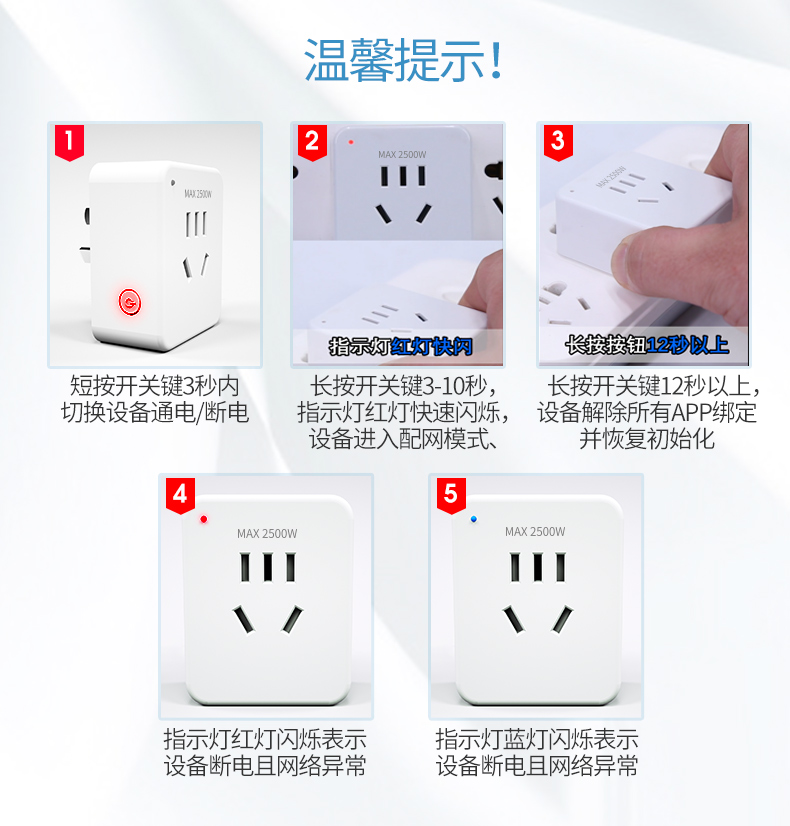 温馨提示!

1

MAX 2500W

短按开关键3秒内
切换设备通电/断电

2

MAX 2500W

指示灯红灯快闪

长按开关键3-10秒，
指示灯红灯快速闪烁，
设备进入配网模式、

3

MAX 2500W

长按按钮12秒以上

长按开关键12秒以上，
设备解除所有APP绑定
并恢复初始化

4

MAX 2500W

指示灯红灯闪烁表示
设备断电且网络异常

5

MAX 2500W

指示灯蓝灯闪烁表示
设备断电且网络异常