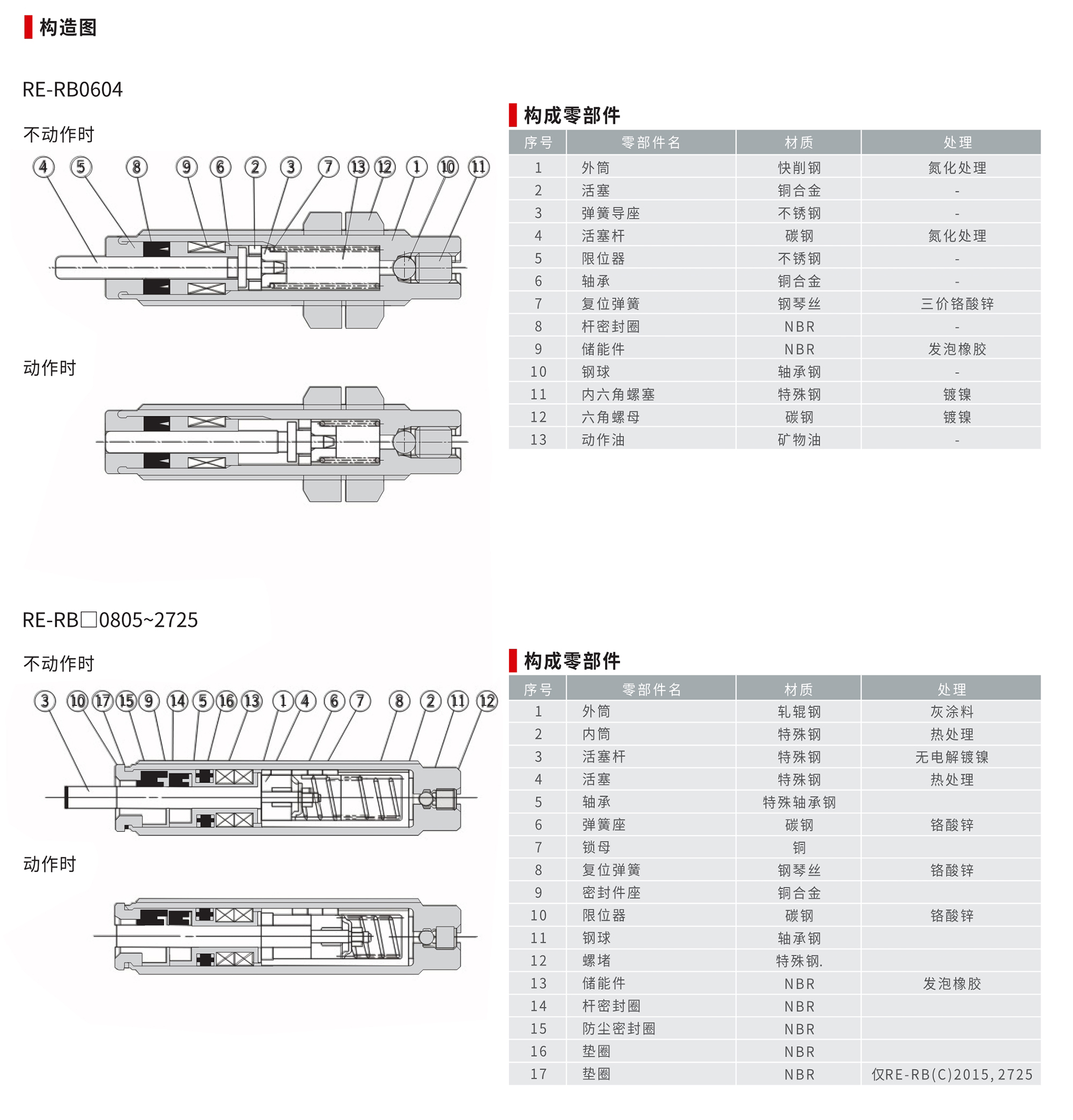 构造图

RE-RB0604

不动作时

4 5 8 9 6 2 3 7 13 12 1 10 11

动作时

构成零部件

| 序号 | 零部件名 | 材质 | 处理 |
|---|---|---|---|
| 1 | 外筒 | 快削钢 | 氮化处理 |
| 2 | 活塞 | 铜合金 | - |
| 3 | 弹簧导座 | 不锈钢 | - |
| 4 | 活塞杆 | 碳钢 | 氮化处理 |
| 5 | 限位器 | 不锈钢 | - |
| 6 | 轴承 | 铜合金 | - |
| 7 | 复位弹簧 | 钢琴丝 | 三价铬酸锌 |
| 8 | 杆密封圈 | NBR | - |
| 9 | 储能件 | NBR | 发泡橡胶 |
| 10 | 钢球 | 轴承钢 | - |
| 11 | 内六角螺塞 | 特殊钢 | 镀镍 |
| 12 | 六角螺母 | 碳钢 | 镀镍 |
| 13 | 动作油 | 矿物油 | - |

RE-RB□0805~2725

不动作时

3 10 17 15 9 14 5 16 13 1 4 6 7 8 2 11 12

动作时

构成零部件

| 序号 | 零部件名 | 材质 | 处理 |
|---|---|---|---|
| 1 | 外筒 | 轧辊钢 | 灰涂料 |
| 2 | 内筒 | 特殊钢 | 热处理 |
| 3 | 活塞杆 | 特殊钢 | 无电解镀镍 |
| 4 | 活塞 | 特殊钢 | 热处理 |
| 5 | 轴承 | 特殊轴承钢 | |
| 6 | 弹簧座 | 碳钢 | 铬酸锌 |
| 7 | 锁母 | 铜 | |
| 8 | 复位弹簧 | 钢琴丝 | 铬酸锌 |
| 9 | 密封件座 | 铜合金 | |
| 10 | 限位器 | 碳钢 | 铬酸锌 |
| 11 | 钢球 | 轴承钢 | |
| 12 | 螺堵 | 特殊钢. | |
| 13 | 储能件 | NBR | 发泡橡胶 |
| 14 | 杆密封圈 | NBR | |
| 15 | 防尘密封圈 | NBR | |
| 16 | 垫圈 | NBR | |
| 17 | 垫圈 | NBR | 仅RE-RB(C)2015,2725 |