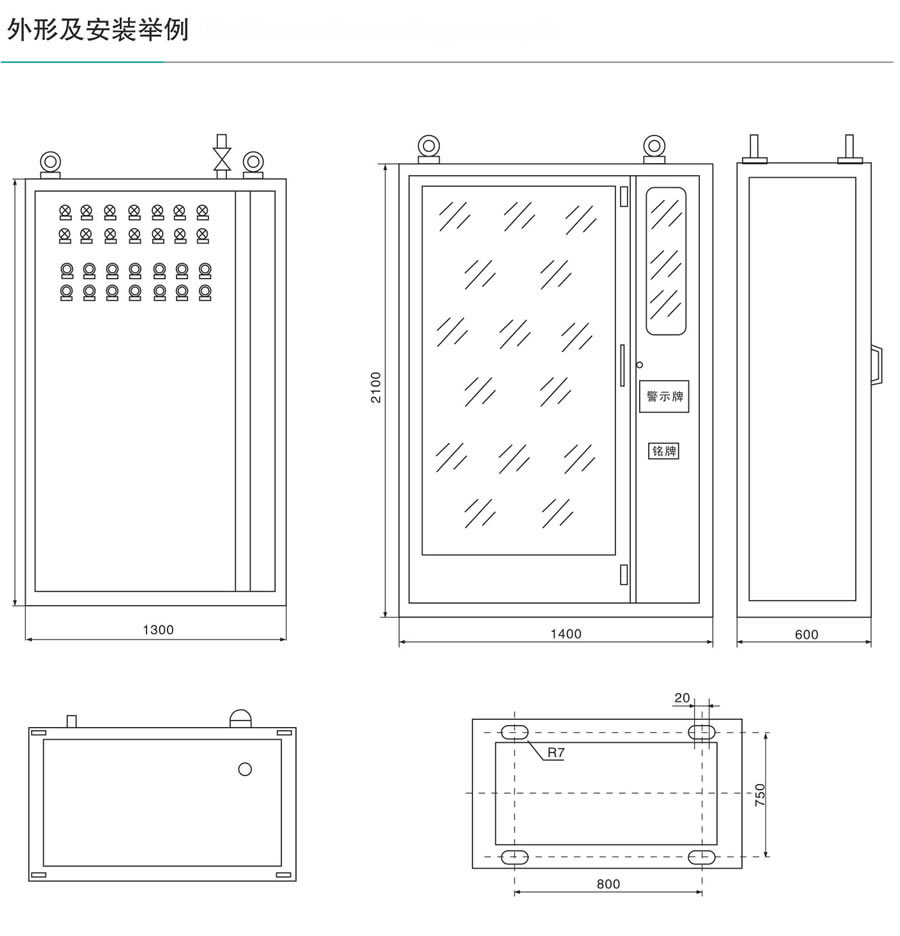 外形及安装举例

2100

警示牌

铭牌

1300

1400

600

20

R7

750

800